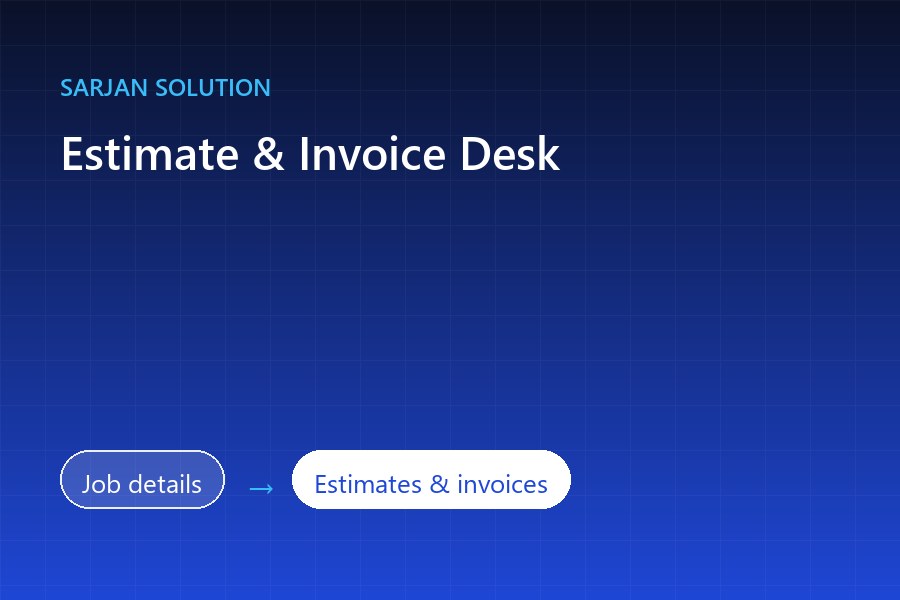 SARJAN SOLUTION

Estimate & Invoice Desk

Job details → Estimates & invoices